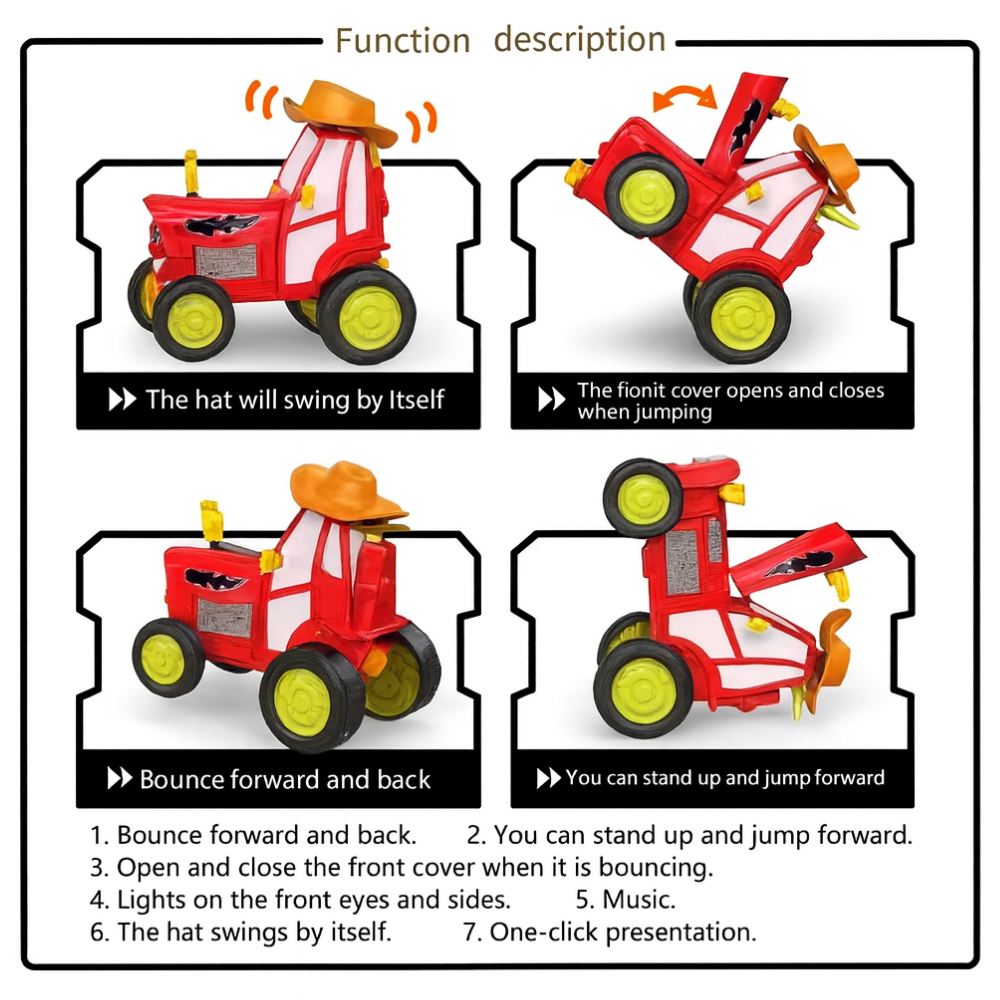 Function description

The hat will swing by Itself

The fionit cover opens and closes when jumping

Bounce forward and back

You can stand up and jump forward

1. Bounce forward and back. 2. You can stand up and jump forward.
3. Open and close the front cover when it is bouncing.
4. Lights on the front eyes and sides. 5. Music.
6. The hat swings by itself. 7. One-click presentation.