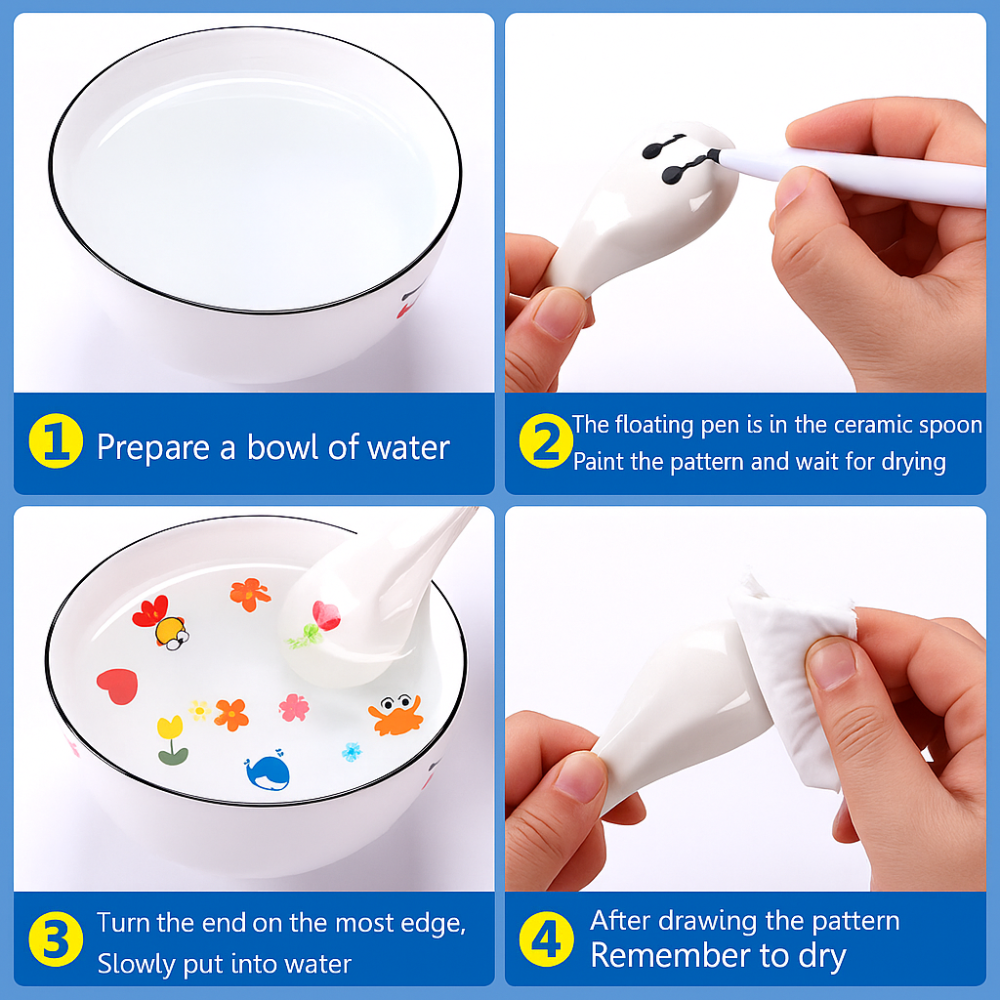 1 Prepare a bowl of water

2 The floating pen is in the ceramic spoon
Paint the pattern and wait for drying

3 Turn the end on the most edge,
Slowly put into water

4 After drawing the pattern
Remember to dry