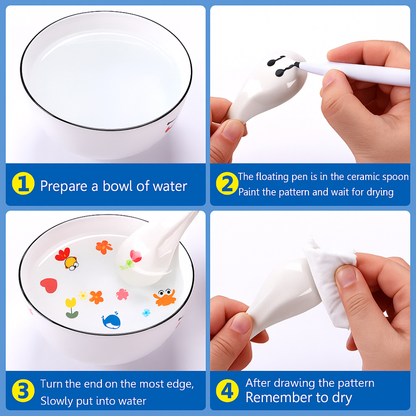 1 Prepare a bowl of water

2 The floating pen is in the ceramic spoon
Paint the pattern and wait for drying

3 Turn the end on the most edge,
Slowly put into water

4 After drawing the pattern
Remember to dry