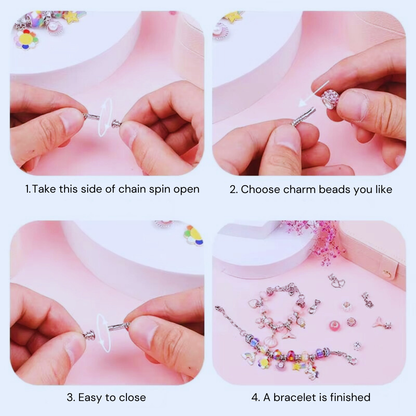 1.Take this side of chain spin open

2. Choose charm beads you like

3. Easy to close

4. A bracelet is finished