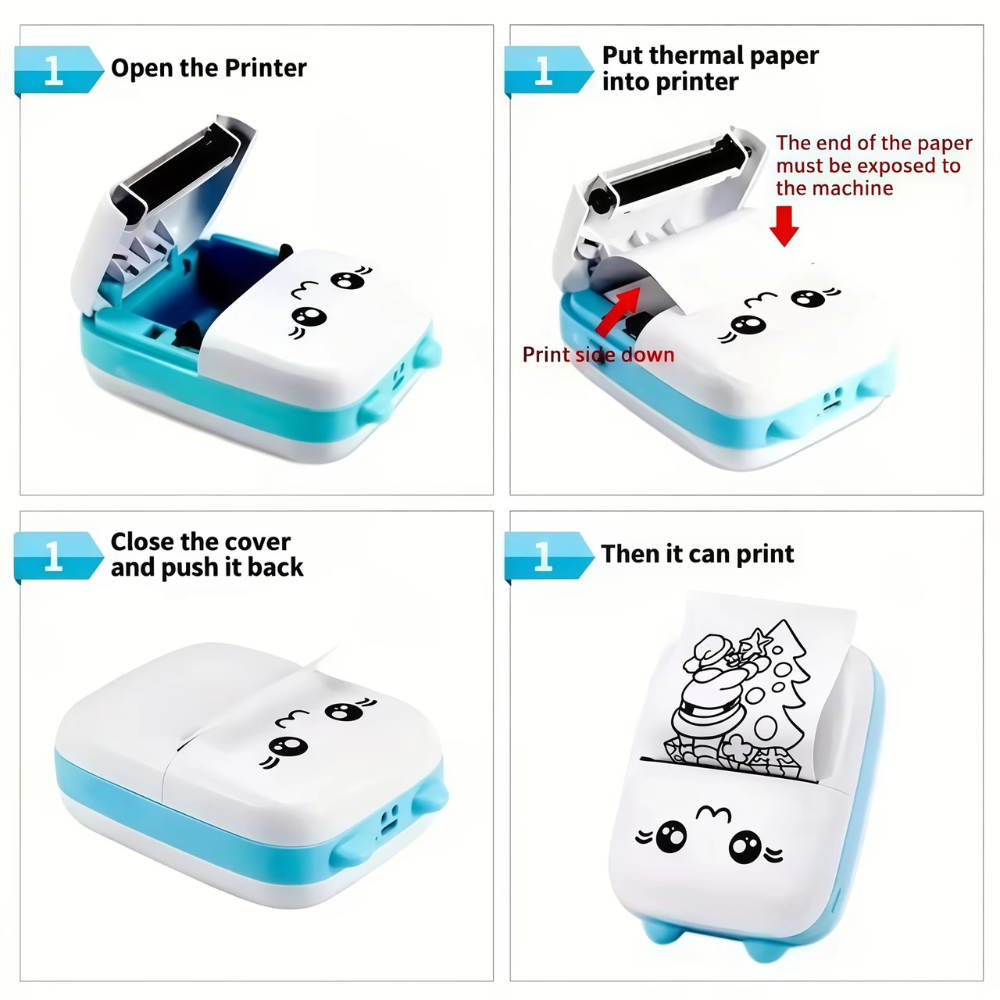 1 Open the Printer

1 Put thermal paper into printer

The end of the paper must be exposed to the machine

Print side down

1 Close the cover and push it back

1 Then it can print