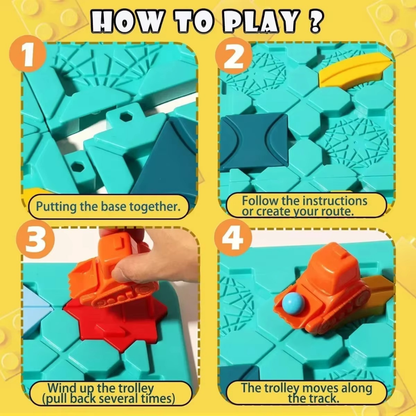 HOW TO PLAY ?

1
Putting the base together.

2
Follow the instructions or create your route.

3
Wind up the trolley (pull back several times)

4
The trolley moves along the track.